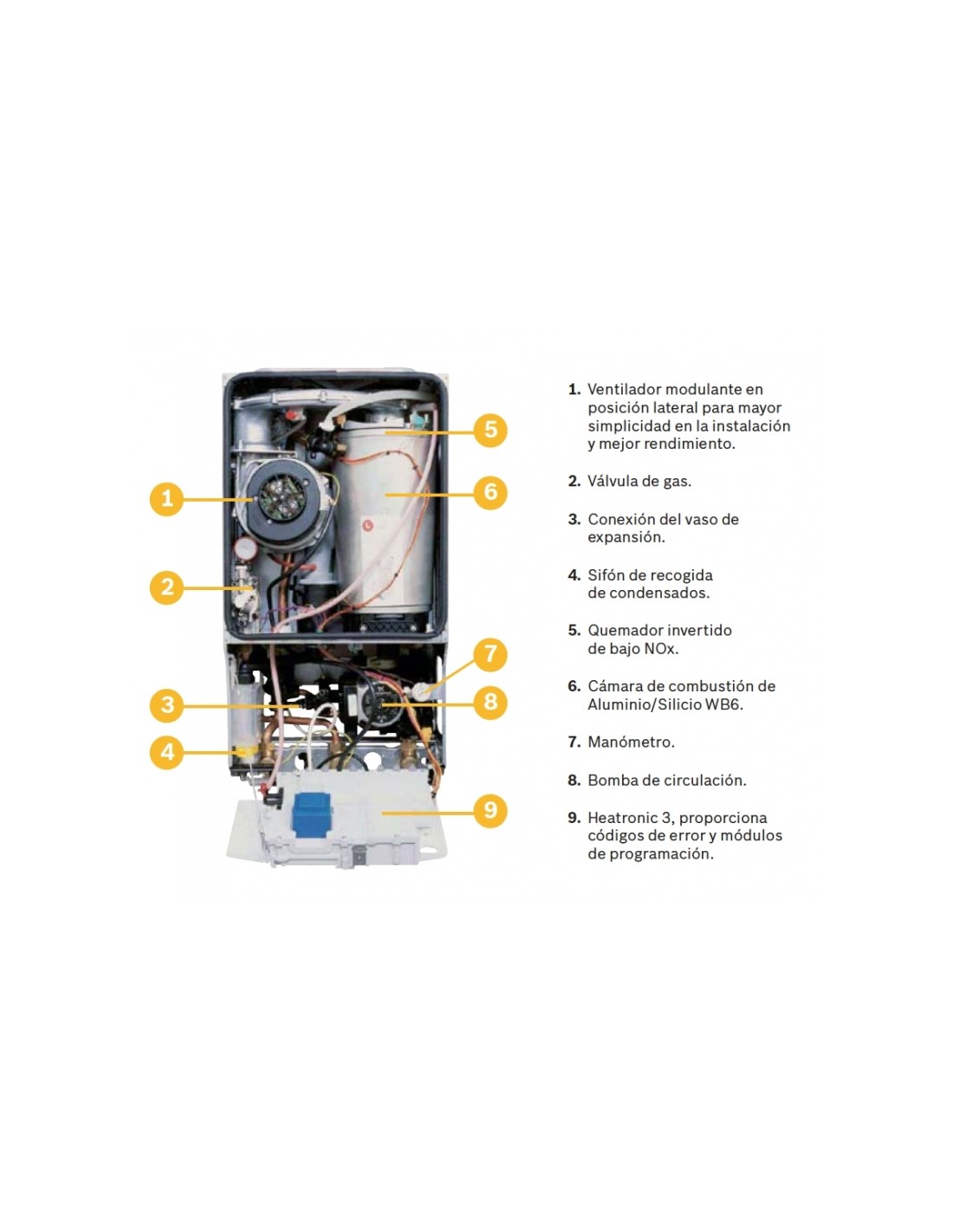 1
2
3
4
5
6
7
8
9

1. Ventilador modulante en posición lateral para mayor simplicidad en la instalación y mejor rendimiento.

2. Válvula de gas.

3. Conexión del vaso de expansión.

4. Sifón de recogida de condensados.

5. Quemador invertido de bajo NOx.

6. Cámara de combustión de Aluminio/Silicio WB6.

7. Manómetro.

8. Bomba de circulación.

9. Heatronic 3, proporciona códigos de error y módulos de programación.