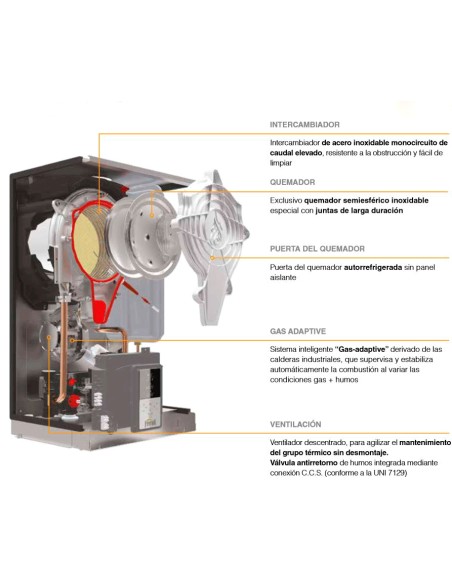 INTERCAMBIADOR

Intercambiador de acero inoxidable monocircuito de caudal elevado, resistente a la obstrucción y fácil de limpiar

QUEMADOR

Exclusivo quemador semiesférico inoxidable especial con juntas de larga duración

PUERTA DEL QUEMADOR

Puerta del quemador autorrefrigerada sin panel aislante

GAS ADAPTIVE

Sistema inteligente "Gas-adaptive" derivado de las calderas industriales, que supervisa y estabiliza automáticamente la combustión al variar las condiciones gas + humos

VENTILACIÓN

Ventilador descentrado, para agilizar el mantenimiento del grupo térmico sin desmontaje.
Válvula antirretorno de humos integrada mediante conexión C.C.S. (conforme a la UNI 7129)